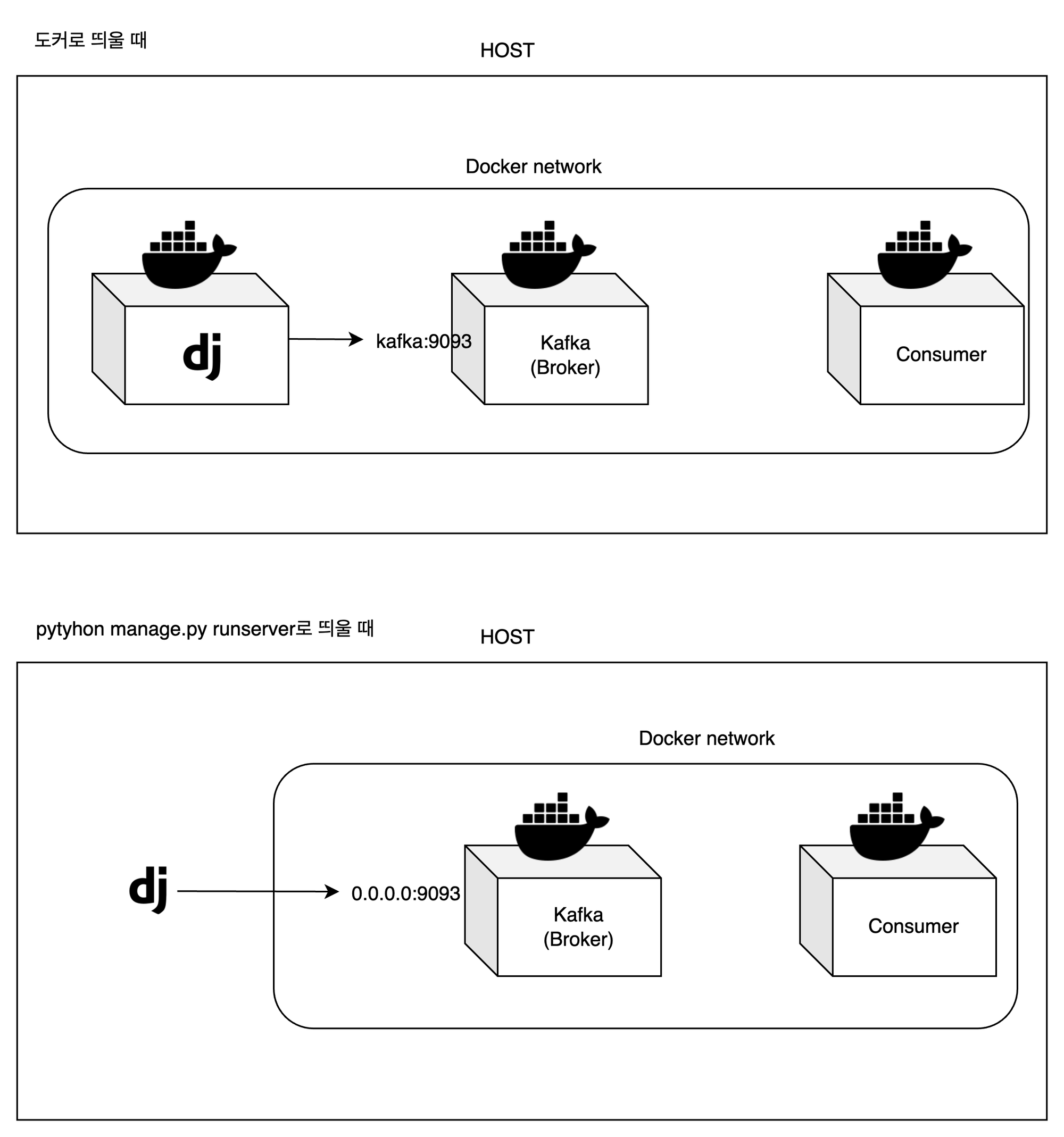 도커로 띄울 때

HOST

Docker network

dj

kafka:9093

Kafka
(Broker)

Consumer

pytyhon manage.py runserver로 띄울 때

HOST

Docker network

dj

0.0.0.0:9093

Kafka
(Broker)

Consumer